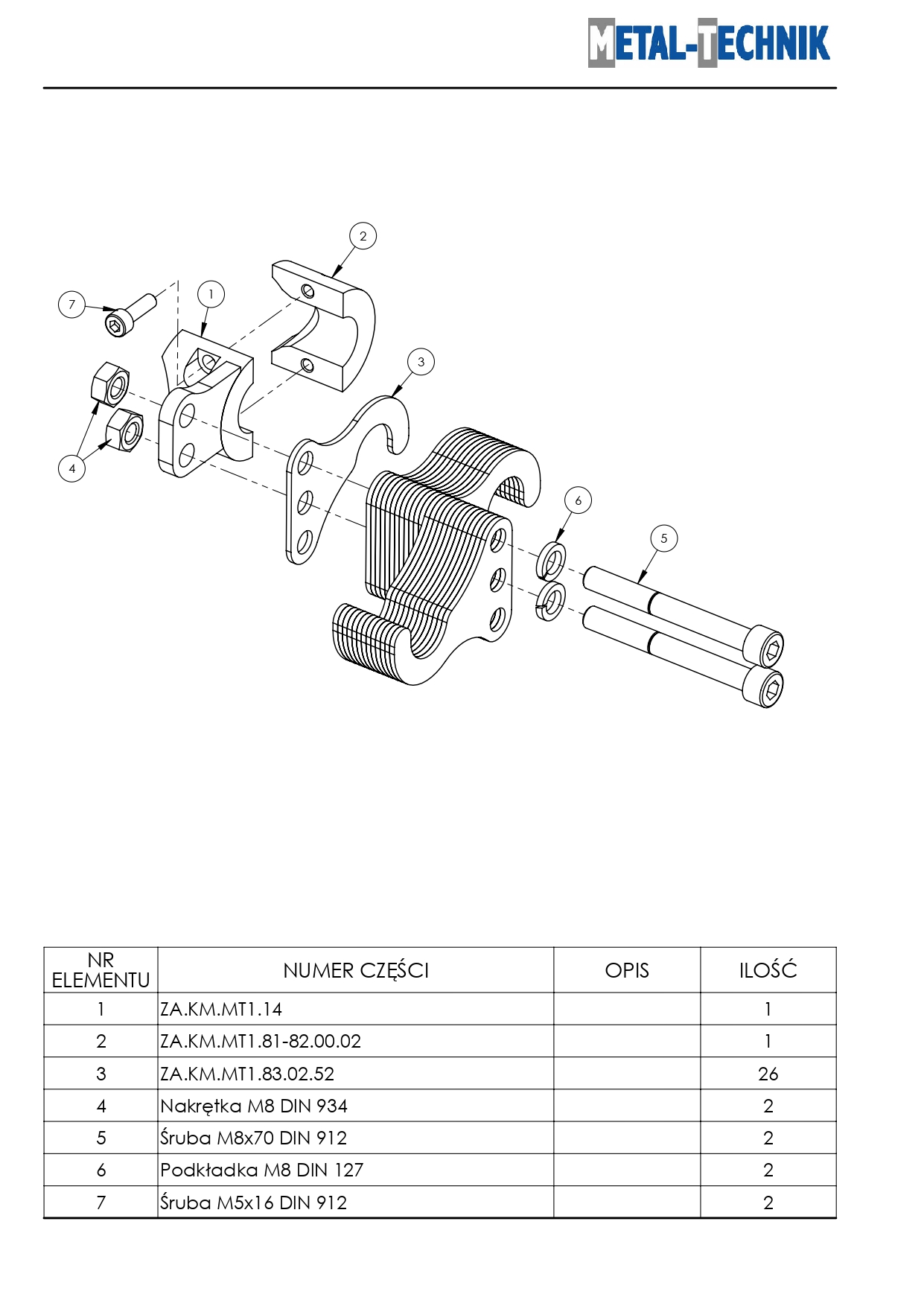 METAL-TECHNIK

2

7

1

3

4

6

5

| NR ELEMENTU | NUMER CZĘŚCI | OPIS | ILOŚĆ |
|---|---|---|---|
| 1 | ZA.KM.MT1.14 | | 1 |
| 2 | ZA.KM.MT1.81-82.00.02 | | 1 |
| 3 | ZA.KM.MT1.83.02.52 | | 26 |
| 4 | Nakrętka M8 DIN 934 | | 2 |
| 5 | Śruba M8x70 DIN 912 | | 2 |
| 6 | Podkładka M8 DIN 127 | | 2 |
| 7 | Śruba M5x16 DIN 912 | | 2 |